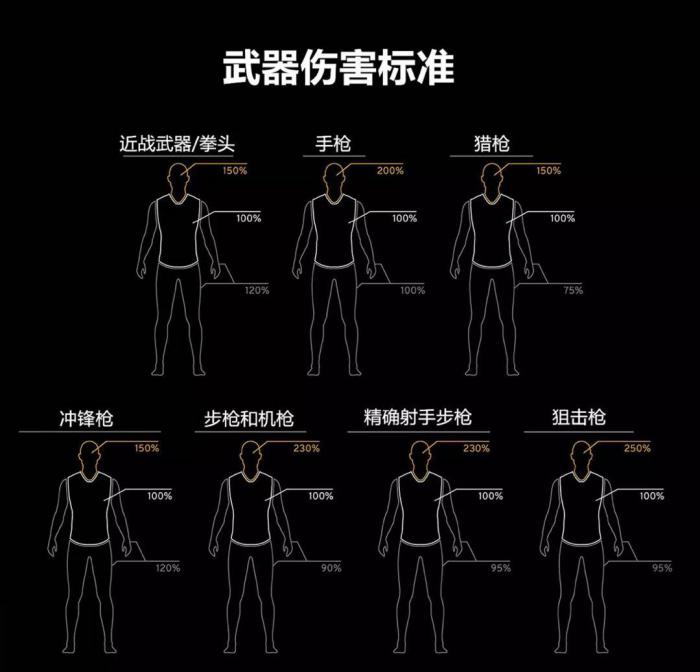 武器伤害标准

近战武器/拳头
150%
100%
120%

手枪
200%
100%
100%

猎枪
150%
100%
75%

冲锋枪
150%
100%
120%

步枪和机枪
230%
100%
90%

精确射手步枪
230%
100%
95%

狙击枪
250%
100%
95%